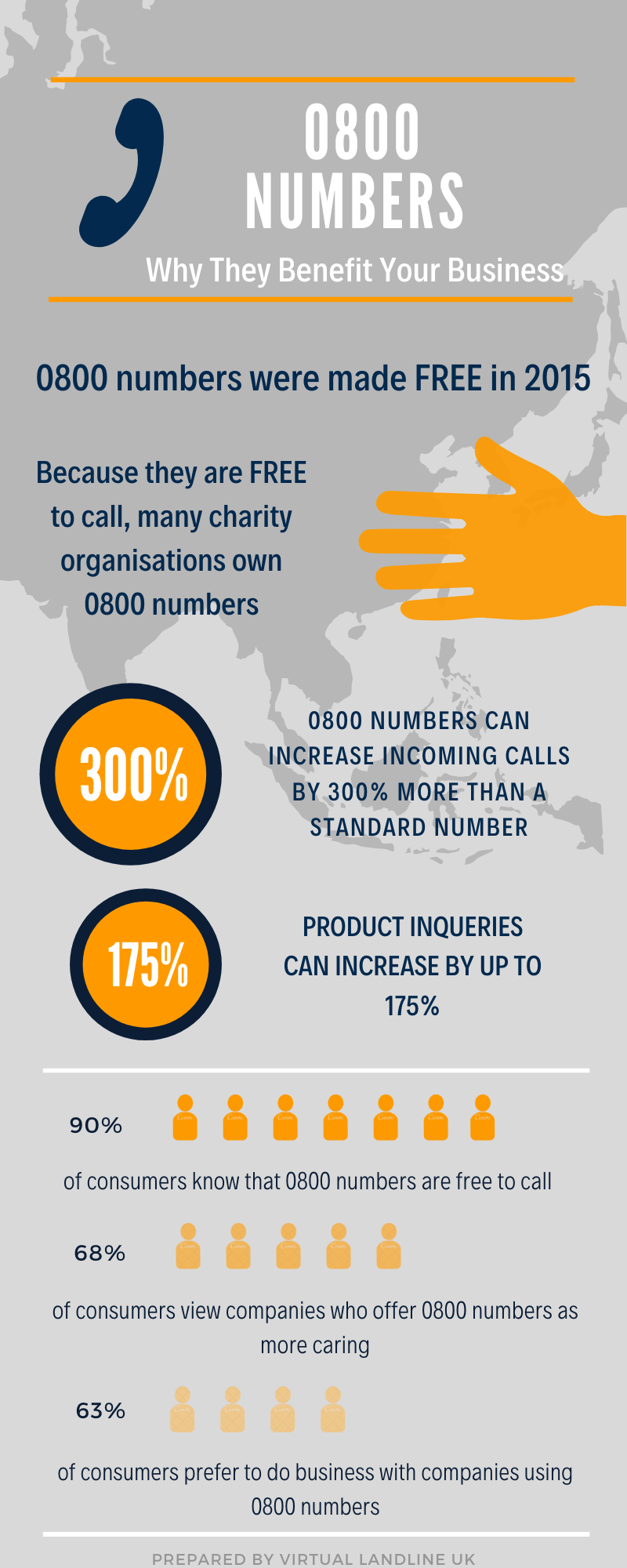 0800 NUMBERS

Why They Benefit Your Business

0800 numbers were made FREE in 2015

Because they are FREE to call, many charity organisations own 0800 numbers

300%

0800 NUMBERS CAN INCREASE INCOMING CALLS BY 300% MORE THAN A STANDARD NUMBER

175%

PRODUCT INQUERIES CAN INCREASE BY UP TO 175%

90%

of consumers know that 0800 numbers are free to call

68%

of consumers view companies who offer 0800 numbers as more caring

63%

of consumers prefer to do business with companies using 0800 numbers

PREPARED BY VIRTUAL LANDLINE UK